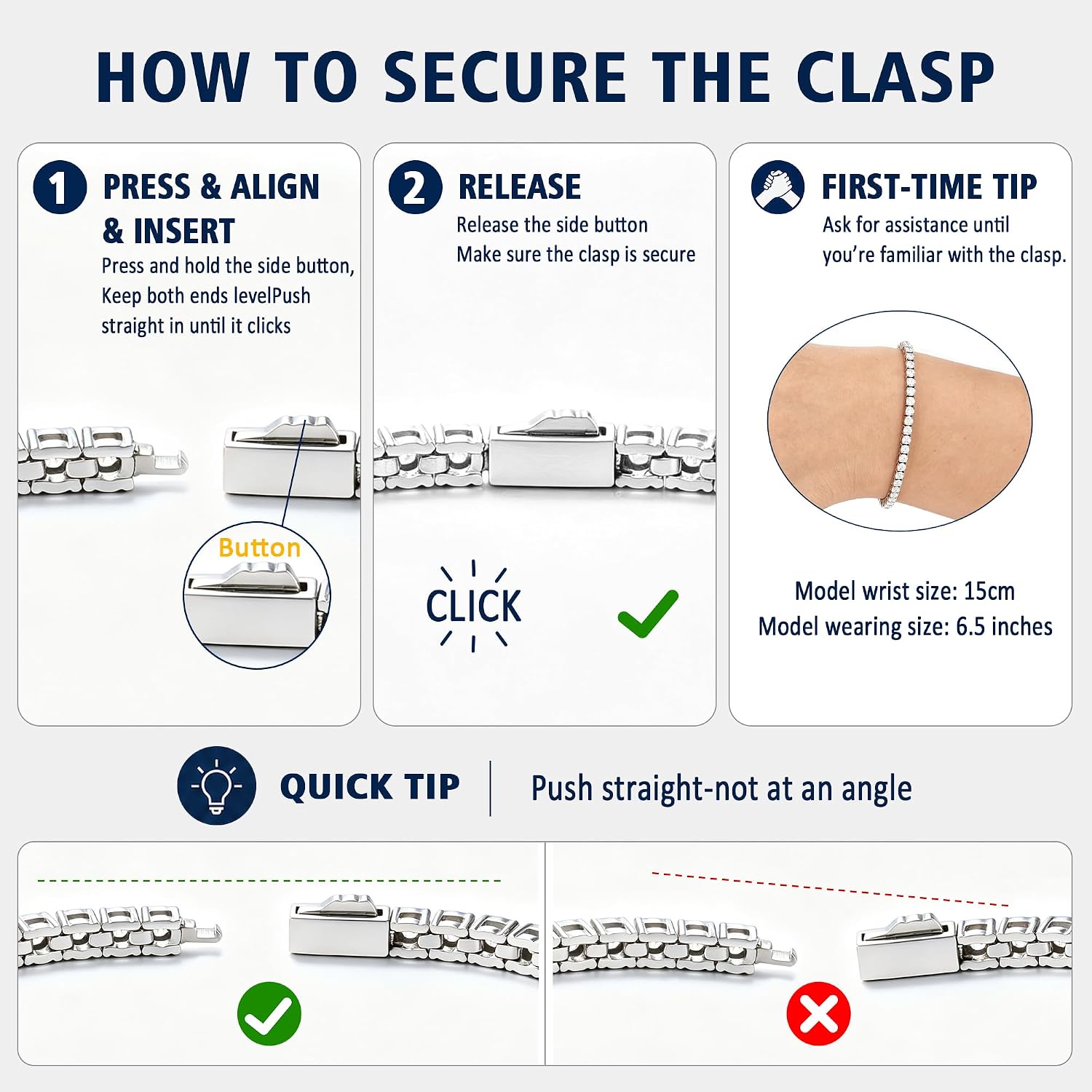 HOW TO SECURE THE CLASP

1 PRESS & ALIGN & INSERT
Press and hold the side button, Keep both ends levelPush straight in until it clicks

Button

2 RELEASE
Release the side button
Make sure the clasp is secure

CLICK

FIRST-TIME TIP
Ask for assistance until you're familiar with the clasp.

Model wrist size: 15cm
Model wearing size: 6.5 inches

QUICK TIP | Push straight-not at an angle